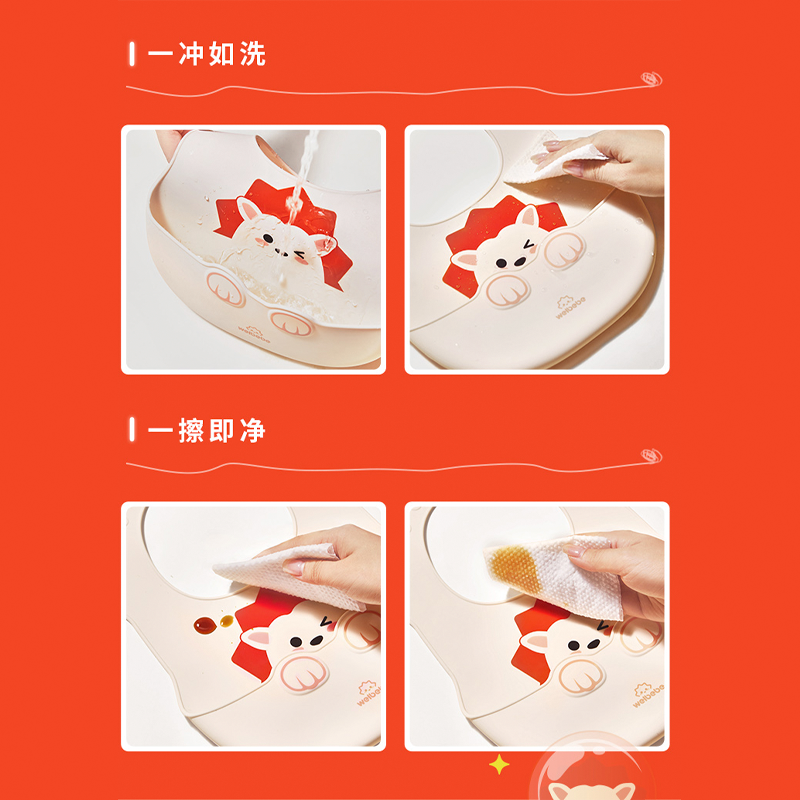 一冲如洗

weibebe

weibebe

一擦即净

weibebe

weibebe