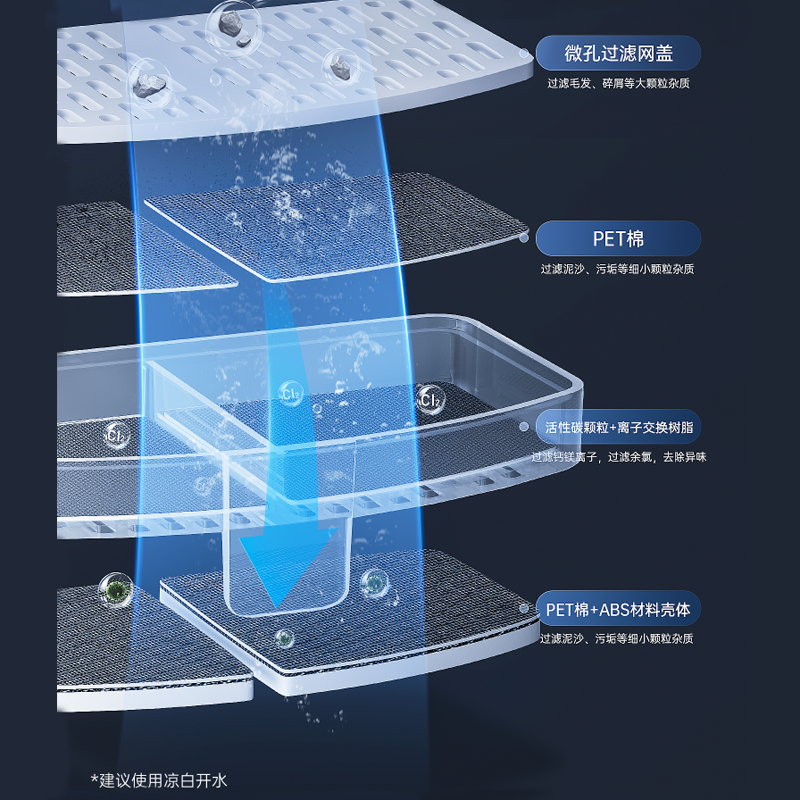 微孔过滤网盖
过滤毛发、碎屑等大颗粒杂质

PET棉
过滤泥沙、污垢等细小颗粒杂质

$Cl_2$ $Cl_2$ $Cl_2$ $Cl_2$

活性碳颗粒+离子交换树脂
过滤钙镁离子，过滤余氯，去除异味

PET棉+ABS材料壳体
过滤泥沙、污垢等细小颗粒杂质

*建议使用凉白开水